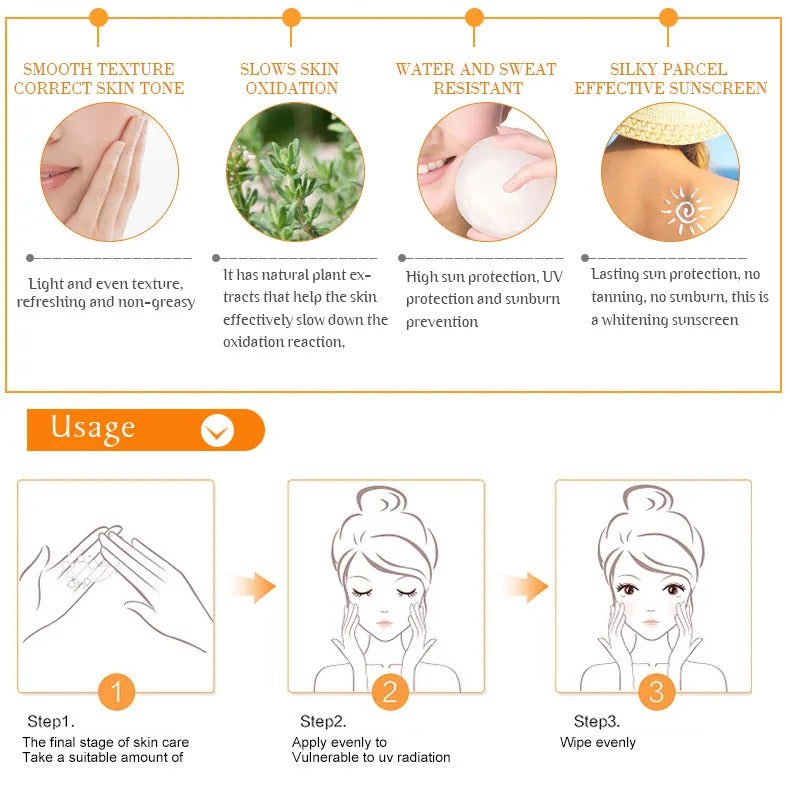 SMOOTH TEXTURE CORRECT SKIN TONE

Light and even texture, refreshing and non-greasy

SLOWS SKIN OXIDATION

It has natural plant extracts that help the skin effectively slow down the oxidation reaction,

WATER AND SWEAT RESISTANT

High sun protection, UV protection and sunburn prevention

SILKY PARCEL EFFECTIVE SUNSCREEN

Lasting sun protection, no tanning, no sunburn, this is a whitening sunscreen

Usage

1

Step1.
The final stage of skin care
Take a suitable amount of

2

Step2.
Apply evenly to
Vulnerable to uv radiation

3

Step3.
Wipe evenly