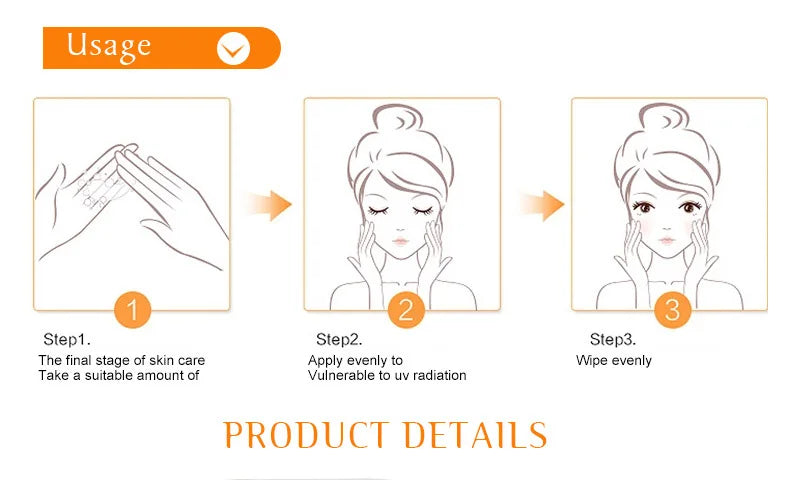 Usage

1

Step1.
The final stage of skin care
Take a suitable amount of

2

Step2.
Apply evenly to
Vulnerable to uv radiation

3

Step3.
Wipe evenly

PRODUCT DETAILS